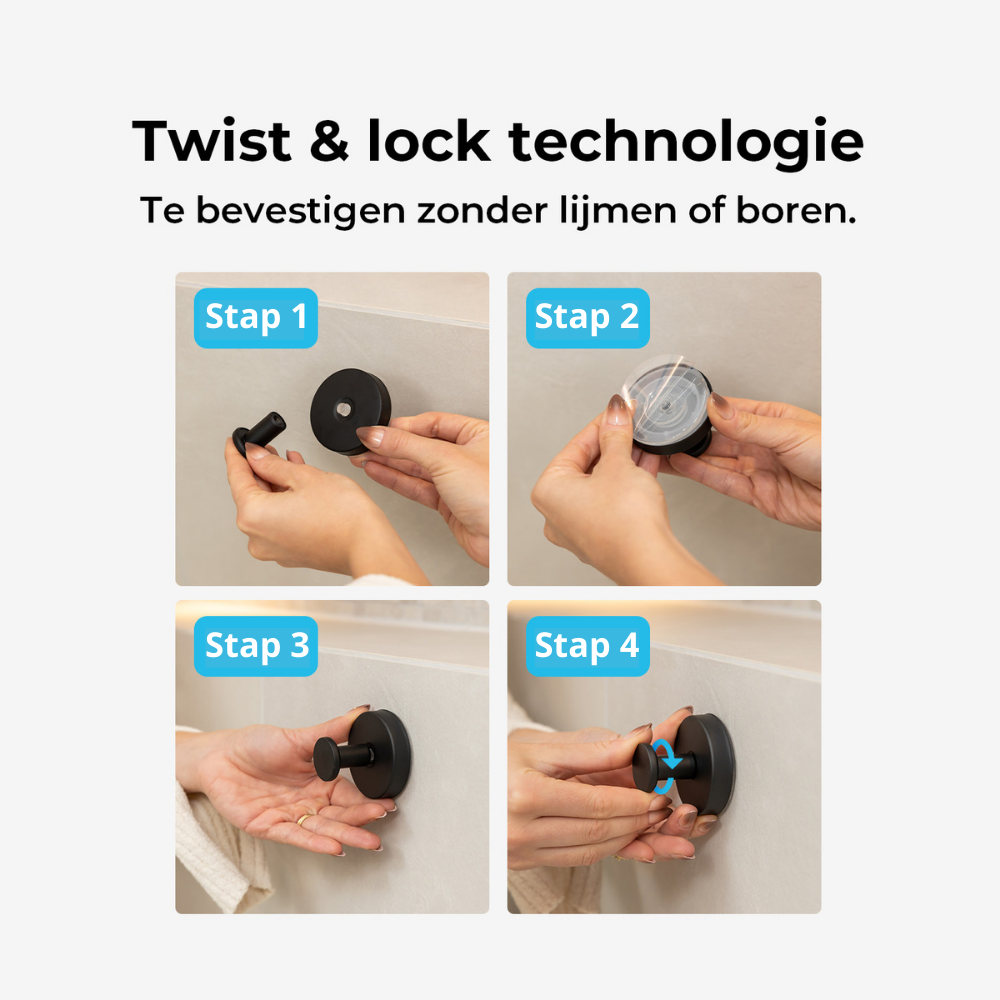 Twist & lock technologie

Te bevestigen zonder lijmen of boren.

Stap 1

Stap 2

Stap 3

Stap 4